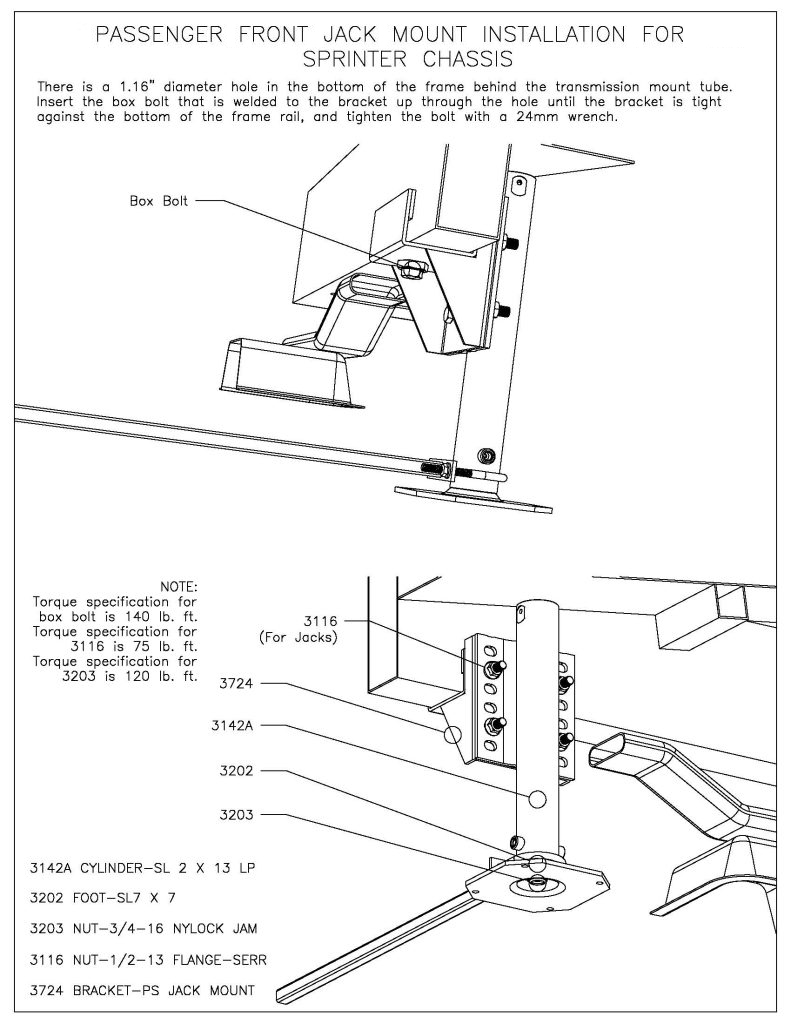 PASSENGER FRONT JACK MOUNT INSTALLATION FOR SPRINTER CHASSIS

There is a 1.16" diameter hole in the bottom of the frame behind the transmission mount tube. Insert the box bolt that is welded to the bracket up through the hole until the bracket is tight against the bottom of the frame rail, and tighten the bolt with a 24mm wrench.

Box Bolt

NOTE:
Torque specification for box bolt is 140 lb. ft.
Torque specification for 3116 is 75 lb. ft.
Torque specification for 3203 is 120 lb. ft.

3116
(For Jacks)

3724

3142A

3202

3203

3142A CYLINDER-SL 2 X 13 LP

3202 FOOT-SL7 X 7

3203 NUT-3/4-16 NYLOCK JAM

3116 NUT-1/2-13 FLANGE-SERR

3724 BRACKET-PS JACK MOUNT