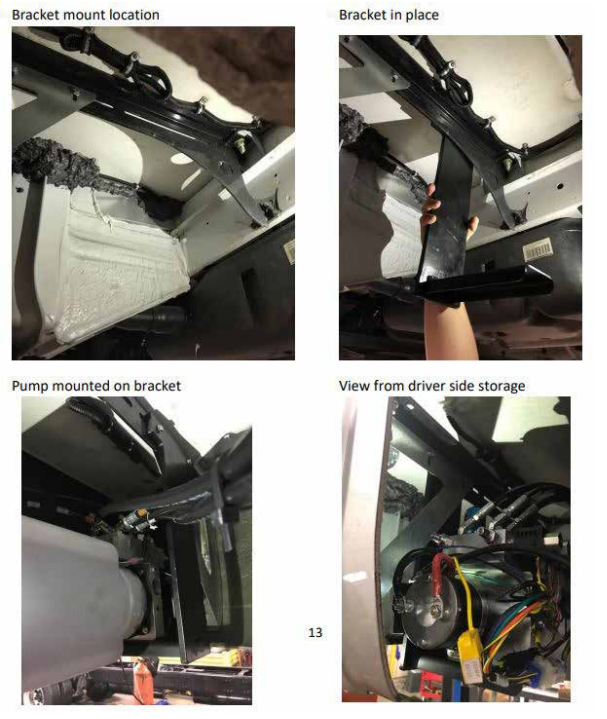 Bracket mount location

Bracket in place

Pump mounted on bracket

View from driver side storage

13